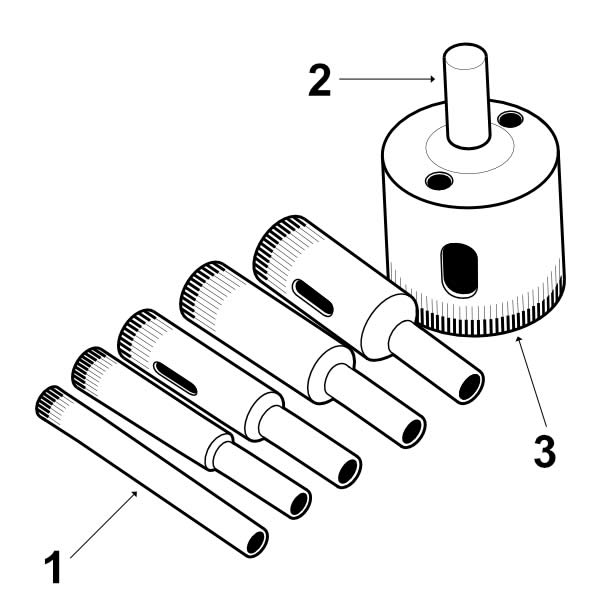 2

3

1