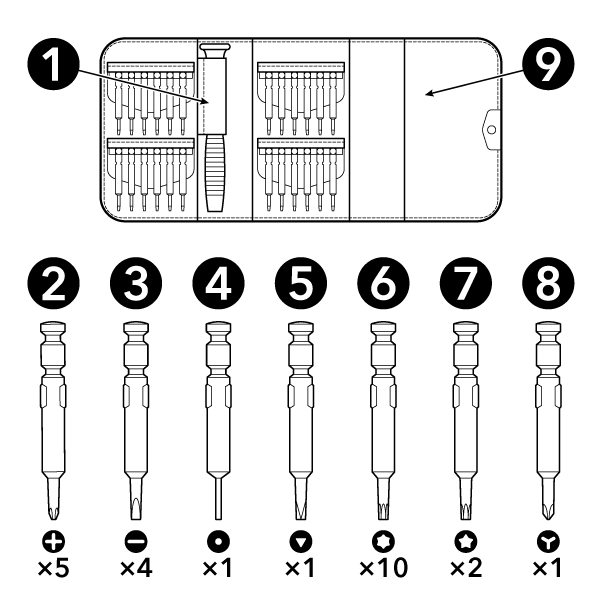 1
9
2
3
4
5
6
7
8
×5
×4
×1
×1
×10
×2
×1